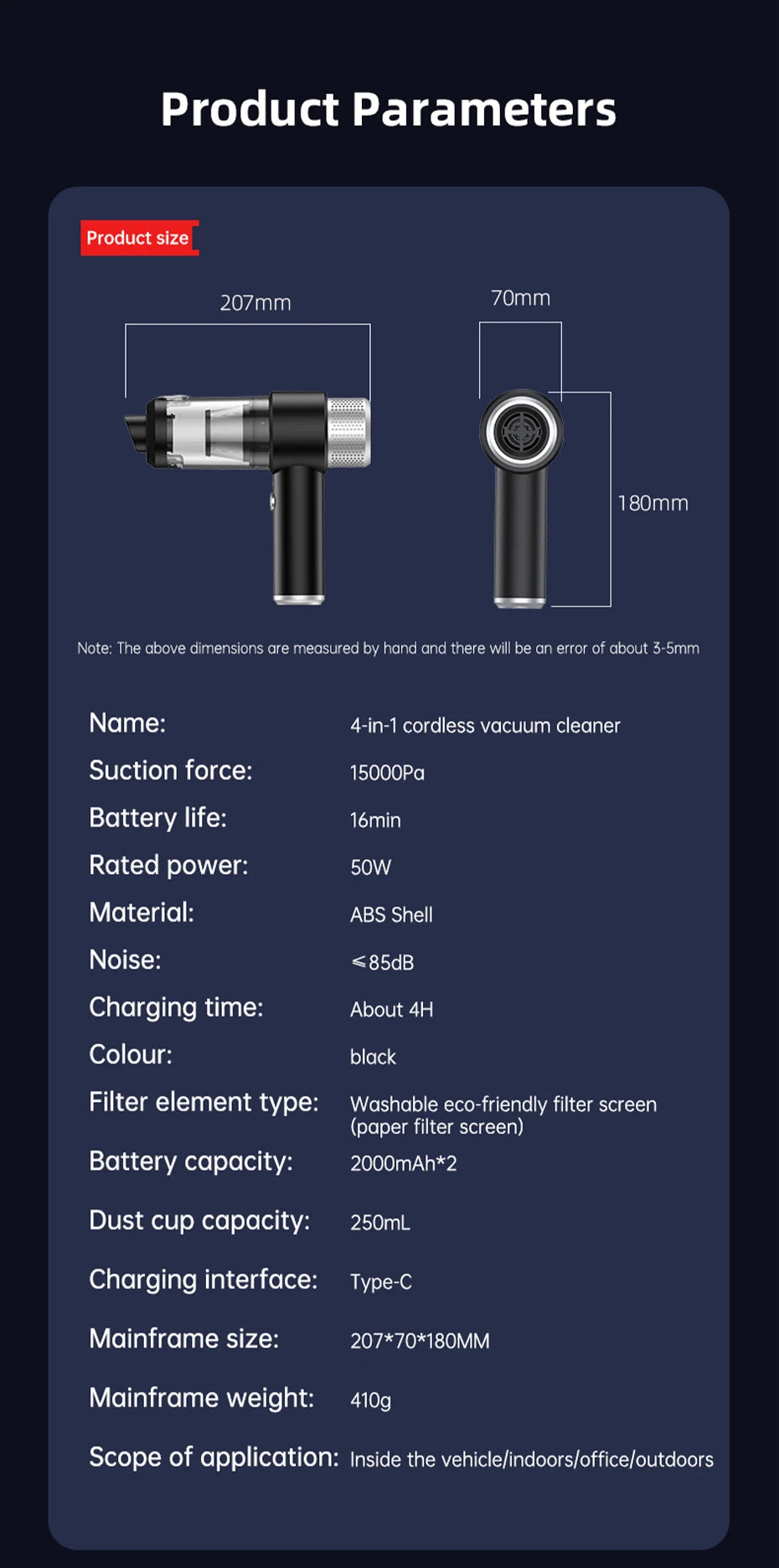 Product Parameters

Product size

207mm

70mm

180mm

Note: The above dimensions are measured by hand and there will be an error of about 3-5mm

| | |
|---|---|
| Name: | 4-in-1 cordless vacuum cleaner |
| Suction force: | 15000Pa |
| Battery life: | 16min |
| Rated power: | 50W |
| Material: | ABS Shell |
| Noise: | ≤85dB |
| Charging time: | About 4H |
| Colour: | black |
| Filter element type: | Washable eco-friendly filter screen (paper filter screen) |
| Battery capacity: | 2000mAh*2 |
| Dust cup capacity: | 250mL |
| Charging interface: | Type-C |
| Mainframe size: | 207*70*180MM |
| Mainframe weight: | 410g |
| Scope of application: | Inside the vehicle/indoors/office/outdoors |