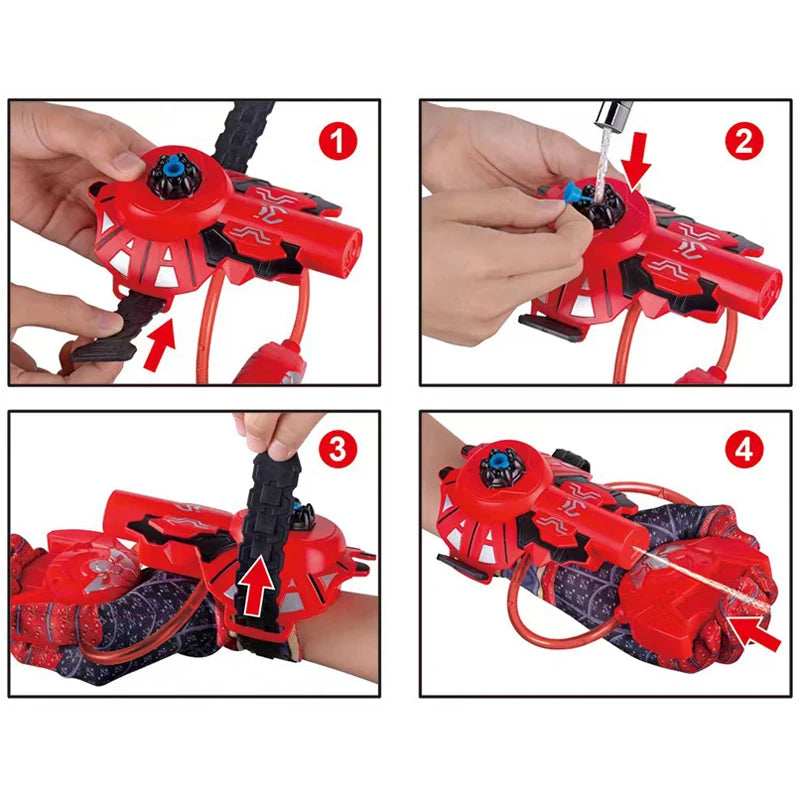 1

2

3

4