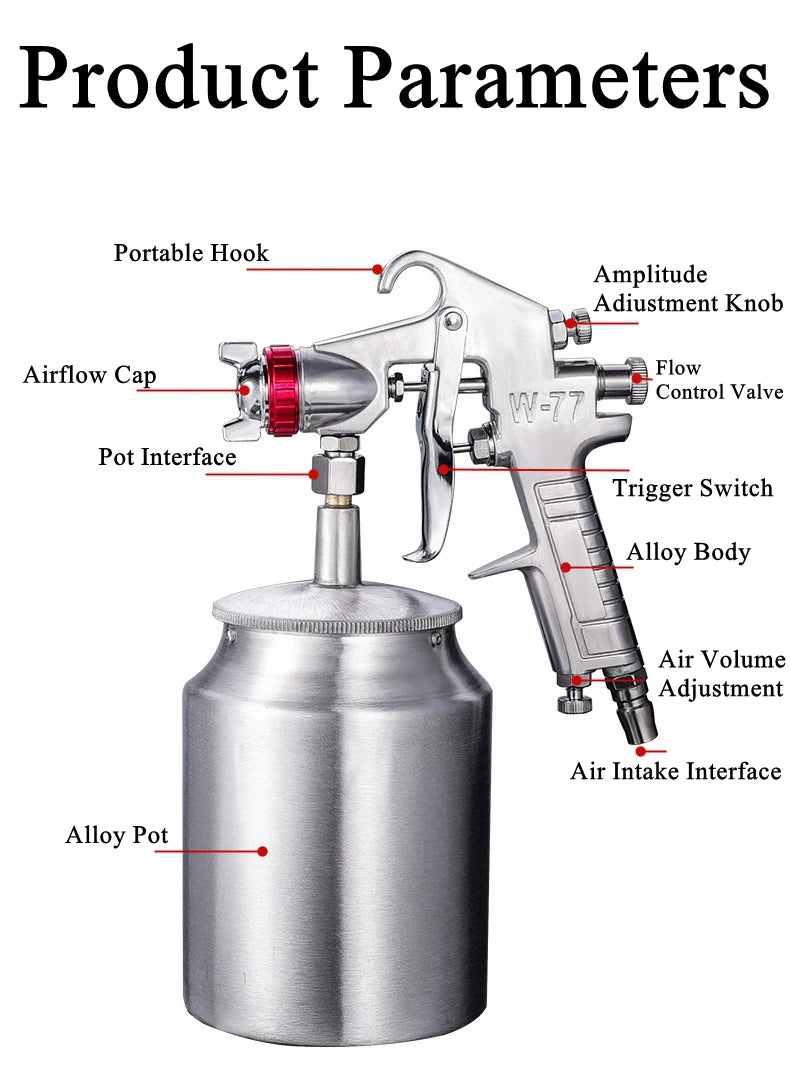 Product Parameters

Portable Hook

Amplitude Adiustment Knob

Airflow Cap

Flow Control Valve

W-77

Pot Interface

Trigger Switch

Alloy Body

Air Volume Adjustment

Air Intake Interface

Alloy Pot