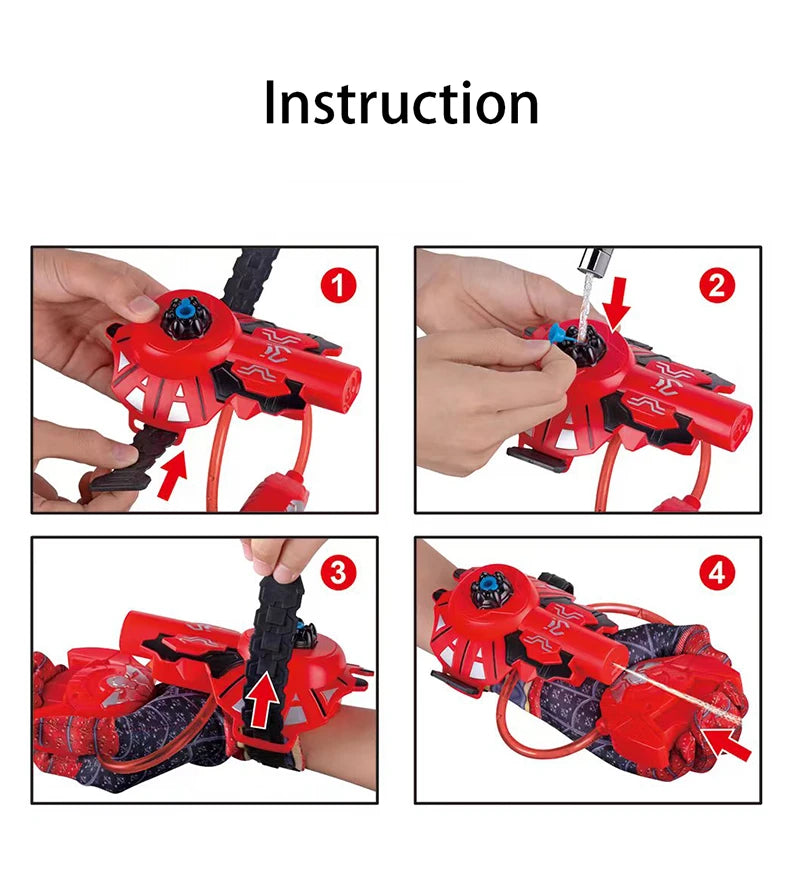 Instruction

1

2

3

4